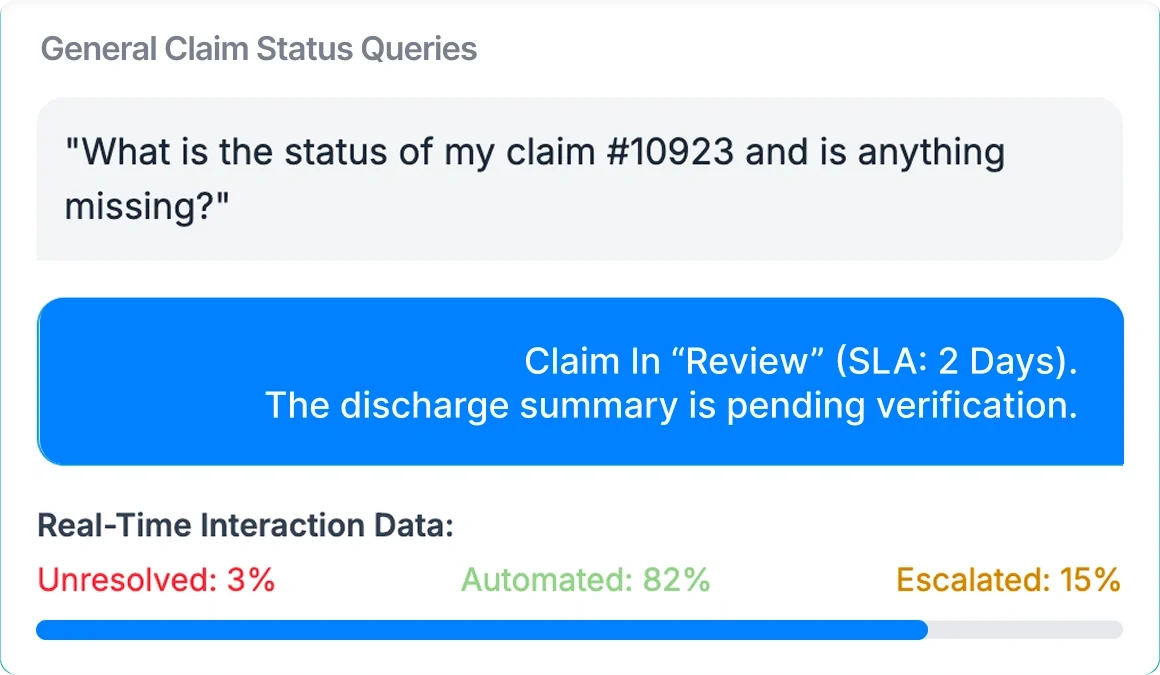 General Claim Status Queries

"What is the status of my claim #10923 and is anything missing?"

Claim In “Review” (SLA: 2 Days).
The discharge summary is pending verification.

Real-Time Interaction Data:

Unresolved: 3%

Automated: 82%

Escalated: 15%